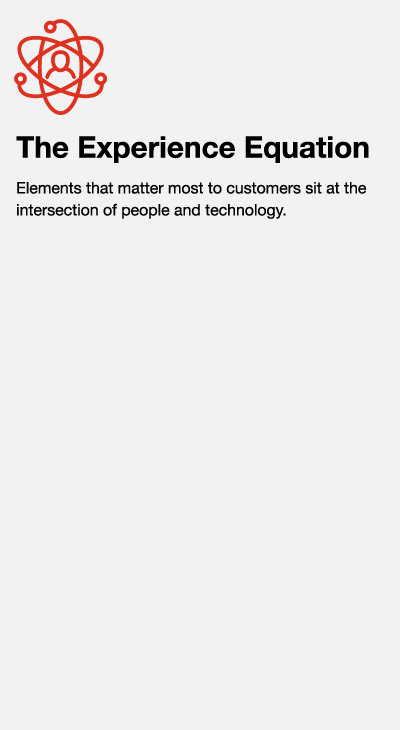 The Experience Equation

Elements that matter most to customers sit at the intersection of people and technology.