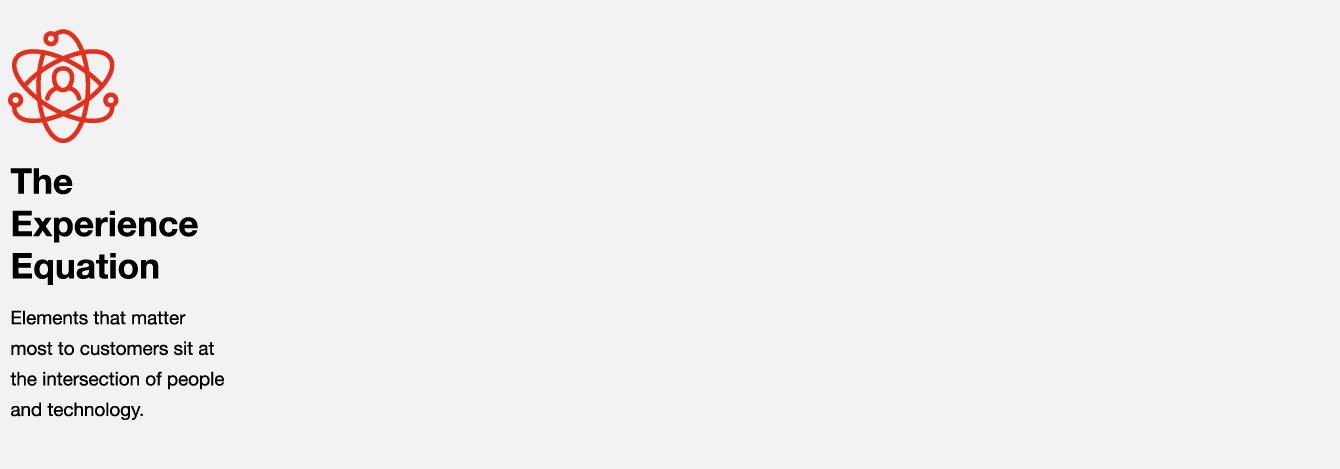 The Experience Equation

Elements that matter most to customers sit at the intersection of people and technology.