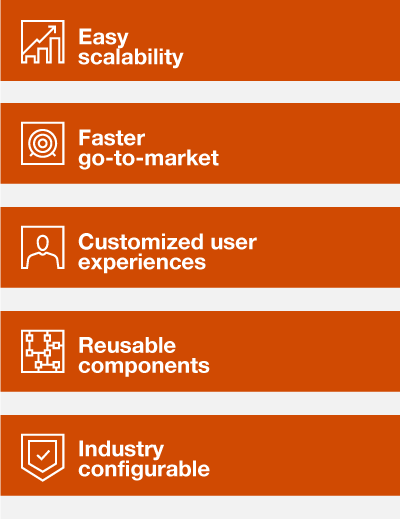 Easy scalability

Faster go-to-market

Customized user experiences

Reusable components

Industry configurable