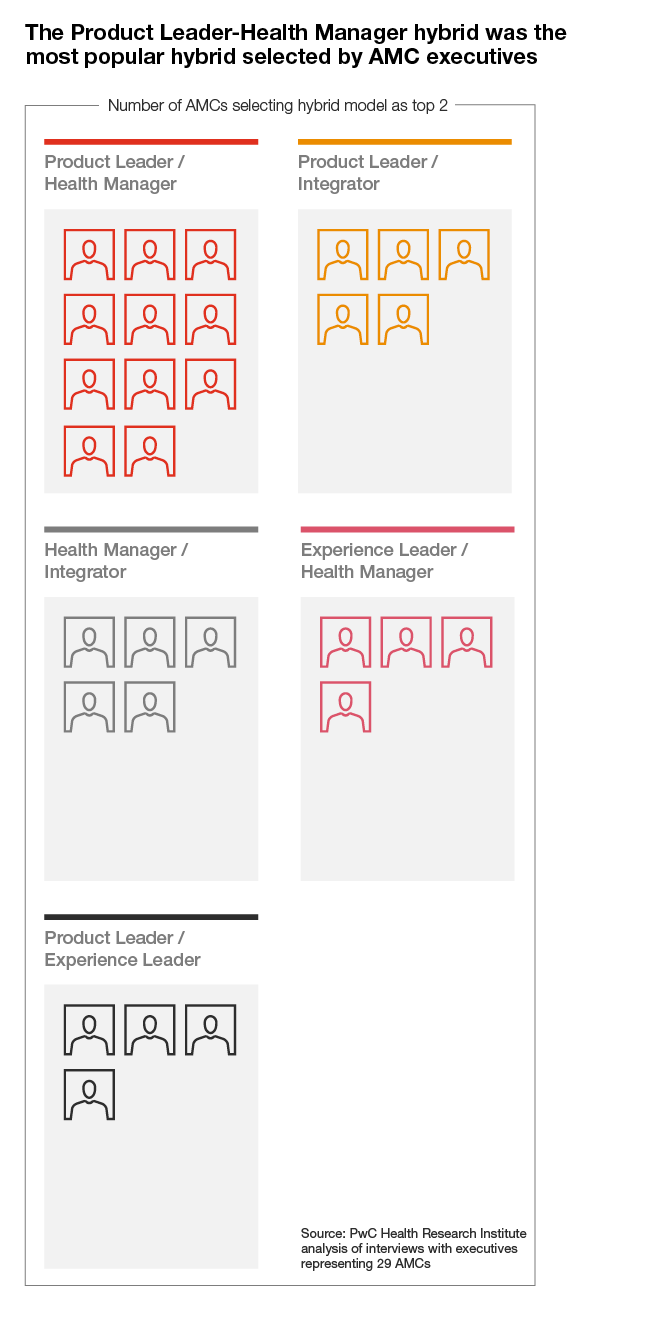 The Product Leader-Health Manager hybrid was the most popular hybrid selected by AMC executives

Number of AMCs selecting hybrid model as top 2

Product Leader / Health Manager

Product Leader / Integrator

Health Manager / Integrator

Experience Leader / Health Manager

Product Leader / Experience Leader

Source: PwC Health Research Institute analysis of interviews with executives representing 29 AMCs