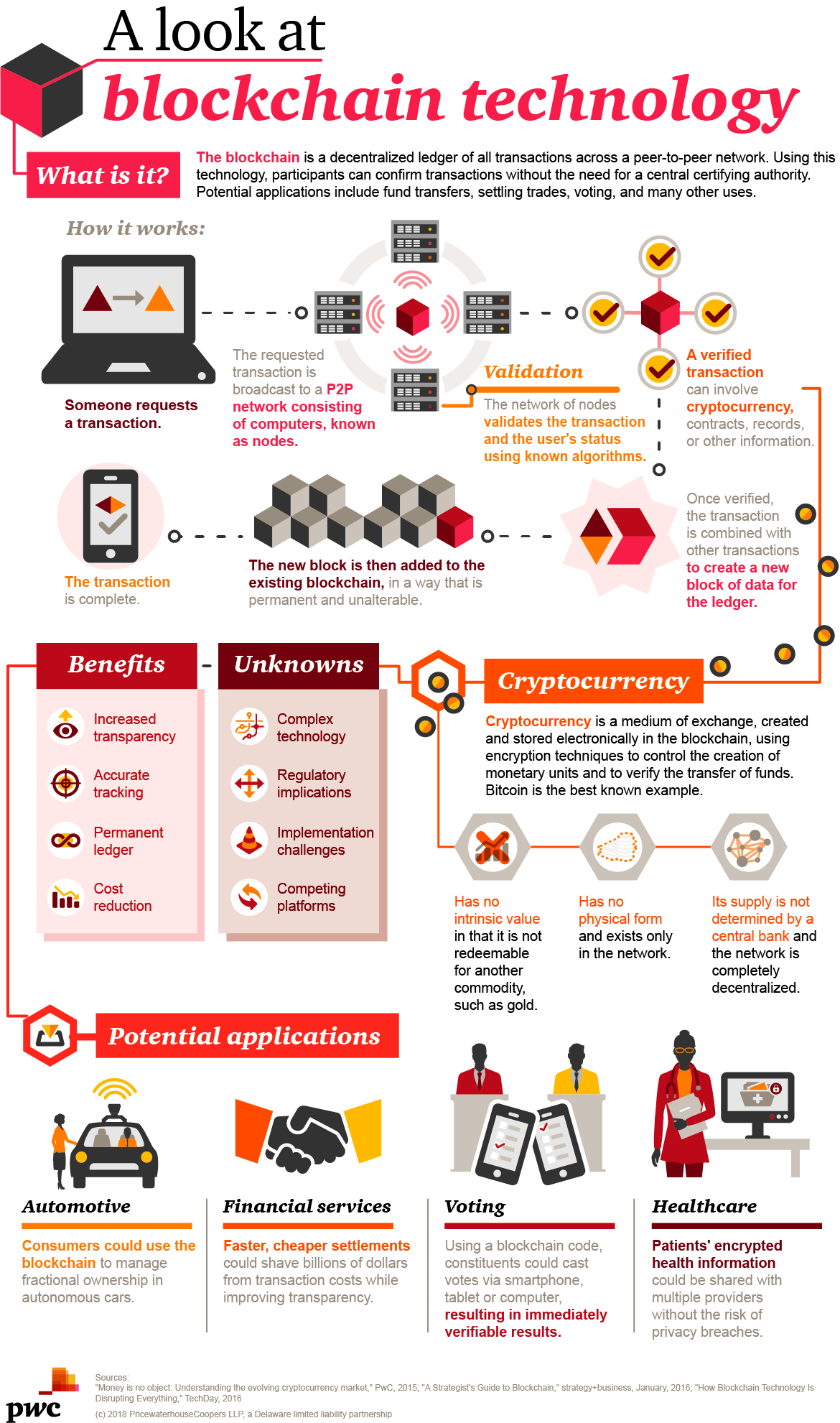 A look at
blockchain technology

What is it?

The blockchain is a decentralized ledger of all transactions across a peer-to-peer network. Using this technology, participants can confirm transactions without the need for a central certifying authority. Potential applications include fund transfers, settling trades, voting, and many other uses.

How it works:

Someone requests a transaction.

The requested transaction is broadcast to a P2P network consisting of computers, known as nodes.

Validation

The network of nodes validates the transaction and the user's status using known algorithms.

A verified transaction can involve cryptocurrency, contracts, records, or other information.

Once verified, the transaction is combined with other transactions to create a new block of data for the ledger.

The new block is then added to the existing blockchain, in a way that is permanent and unalterable.

The transaction is complete.

Benefits

Increased transparency

Accurate tracking

Permanent ledger

Cost reduction

Unknowns

Complex technology

Regulatory implications

Implementation challenges

Competing platforms

Cryptocurrency

Cryptocurrency is a medium of exchange, created and stored electronically in the blockchain, using encryption techniques to control the creation of monetary units and to verify the transfer of funds. Bitcoin is the best known example.

Has no intrinsic value in that it is not redeemable for another commodity, such as gold.

Has no physical form and exists only in the network.

Its supply is not determined by a central bank and the network is completely decentralized.

Potential applications

Automotive

Consumers could use the blockchain to manage fractional ownership in autonomous cars.

Financial services

Faster, cheaper settlements could shave billions of dollars from transaction costs while improving transparency.

Voting

Using a blockchain code, constituents could cast votes via smartphone, tablet or computer, resulting in immediately verifiable results.

Healthcare

Patients' encrypted health information could be shared with multiple providers without the risk of privacy breaches.

pwc

Sources:
"Money is no object: Understanding the evolving cryptocurrency market," PwC, 2015; "A Strategist's Guide to Blockchain," strategy+business, January, 2016; "How Blockchain Technology Is Disrupting Everything," TechDay, 2016

(c) 2018 PricewaterhouseCoopers LLP, a Delaware limited liability partnership