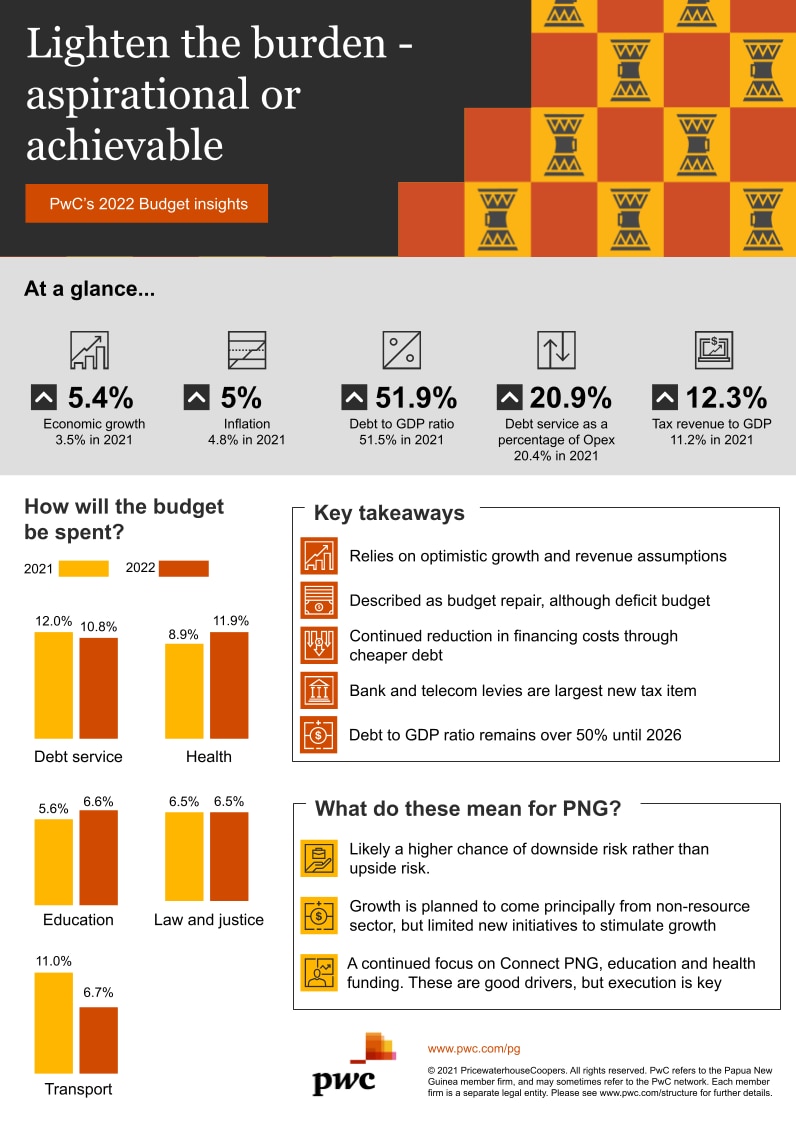 Lighten the burden - aspirational or achievable

PwC's 2022 Budget insights

At a glance...

5.4%
Economic growth
3.5% in 2021

5%
Inflation
4.8% in 2021

51.9%
Debt to GDP ratio
51.5% in 2021

20.9%
Debt service as a percentage of Opex
20.4% in 2021

12.3%
Tax revenue to GDP
11.2% in 2021

How will the budget be spent?

2021 2022

12.0% 10.8%
Debt service

8.9% 11.9%
Health

5.6% 6.6%
Education

6.5% 6.5%
Law and justice

11.0% 6.7%
Transport

Key takeaways

Relies on optimistic growth and revenue assumptions

Described as budget repair, although deficit budget

Continued reduction in financing costs through cheaper debt

Bank and telecom levies are largest new tax item

Debt to GDP ratio remains over 50% until 2026

What do these mean for PNG?

Likely a higher chance of downside risk rather than upside risk.

Growth is planned to come principally from non-resource sector, but limited new initiatives to stimulate growth

A continued focus on Connect PNG, education and health funding. These are good drivers, but execution is key

pwc

www.pwc.com/pg

© 2021 PricewaterhouseCoopers. All rights reserved. PwC refers to the Papua New Guinea member firm, and may sometimes refer to the PwC network. Each member firm is a separate legal entity. Please see www.pwc.com/structure for further details.