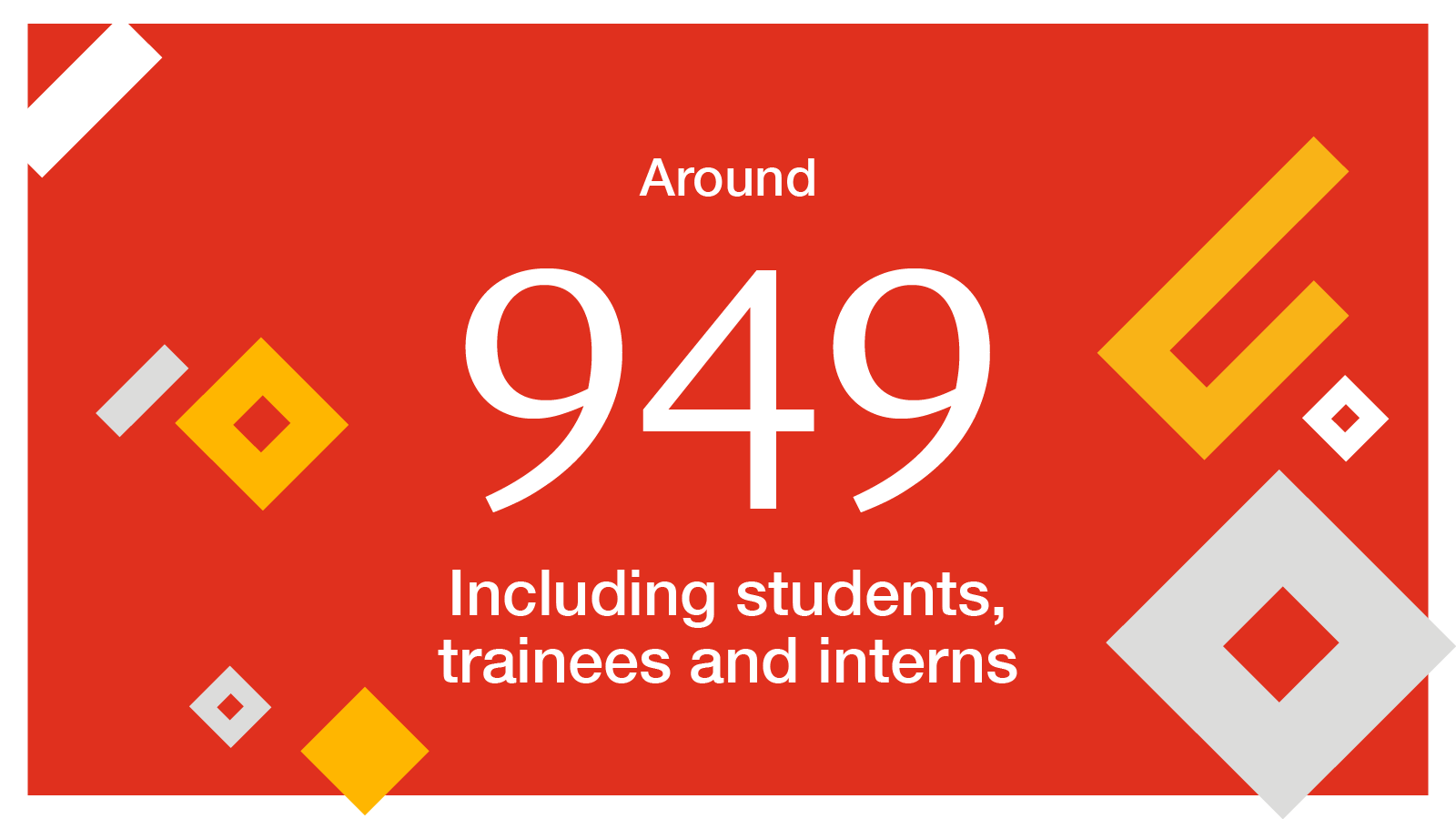 Around

949

Including students, trainees and interns