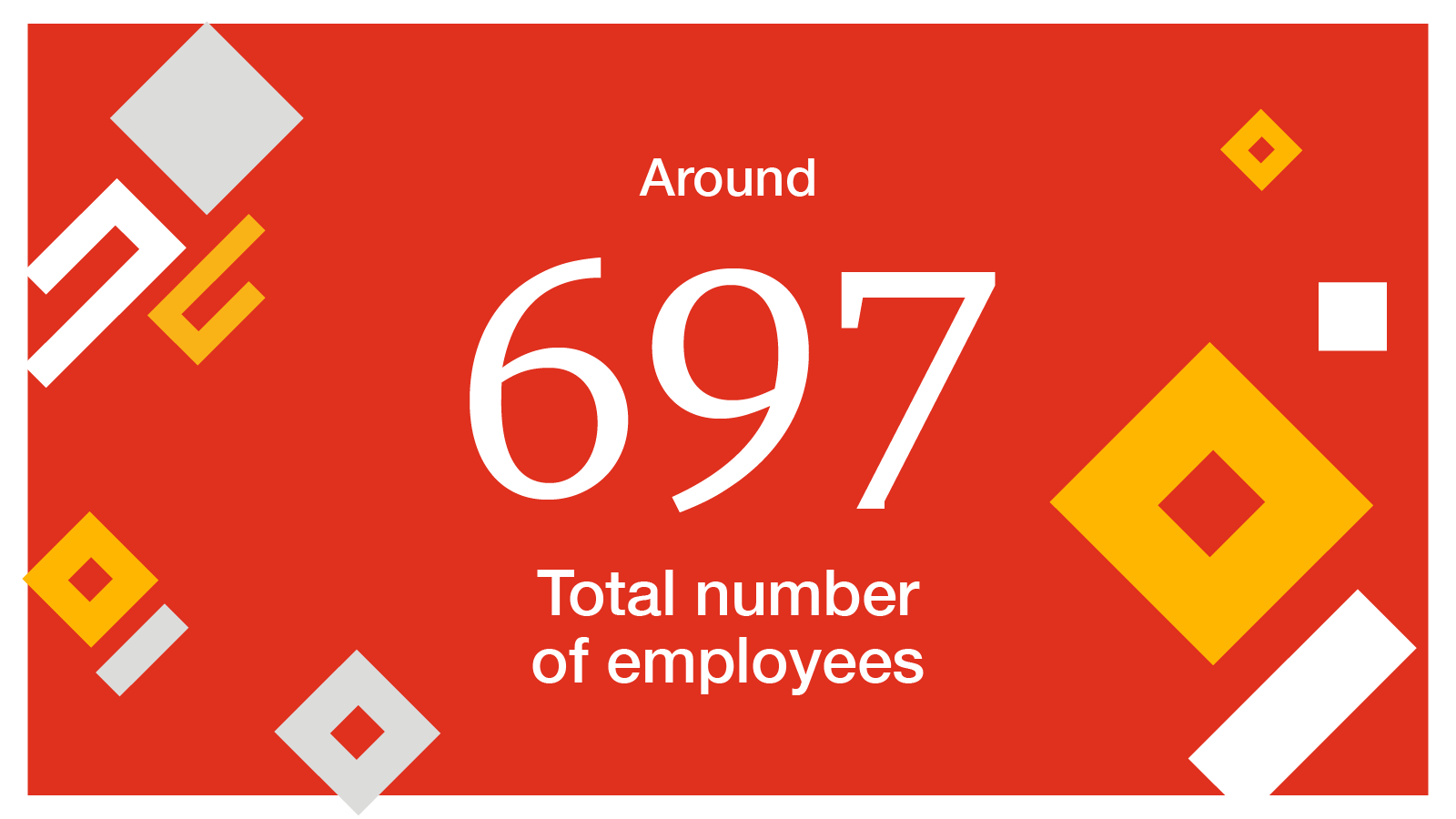 Around

697

Total number of employees