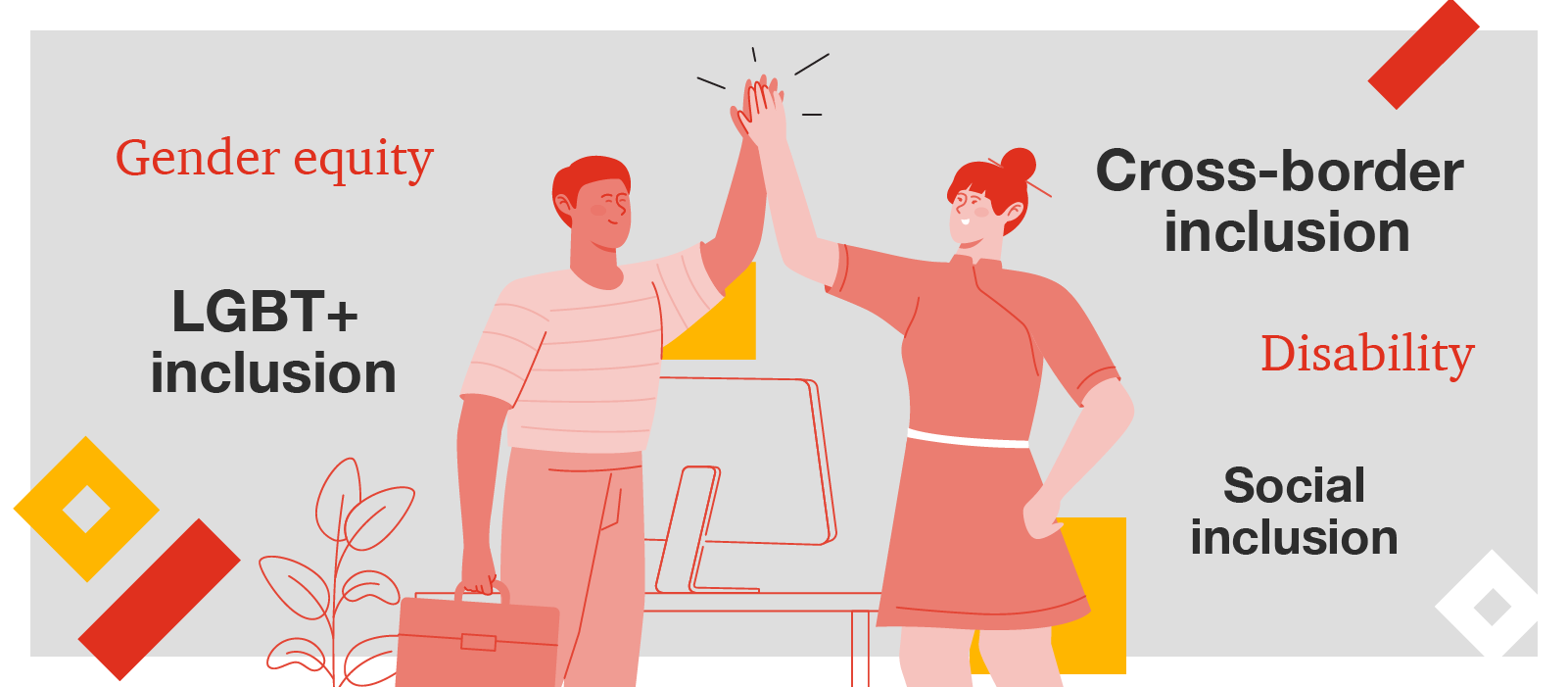 Gender equity

LGBT+
inclusion

Cross-border
inclusion

Disability

Social
inclusion