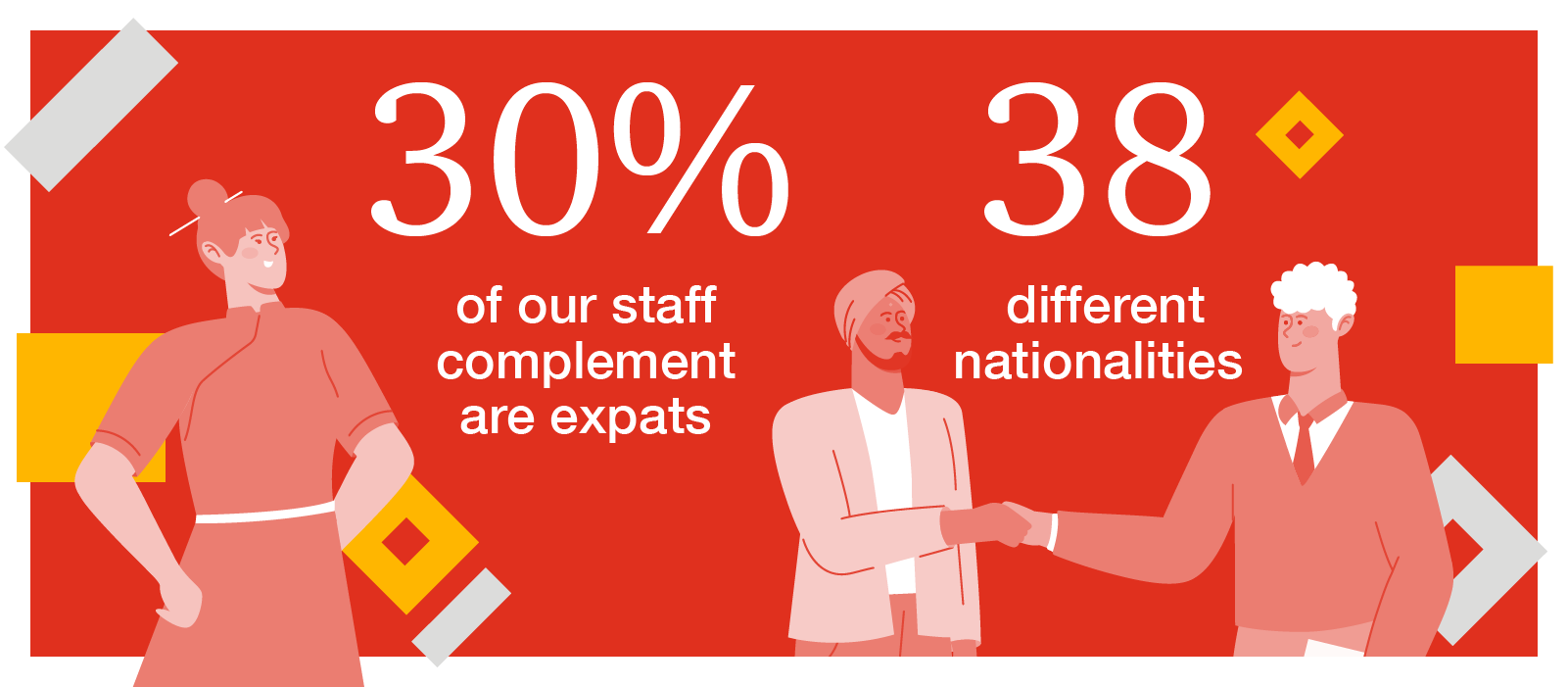 30%

of our staff complement are expats

38

different nationalities