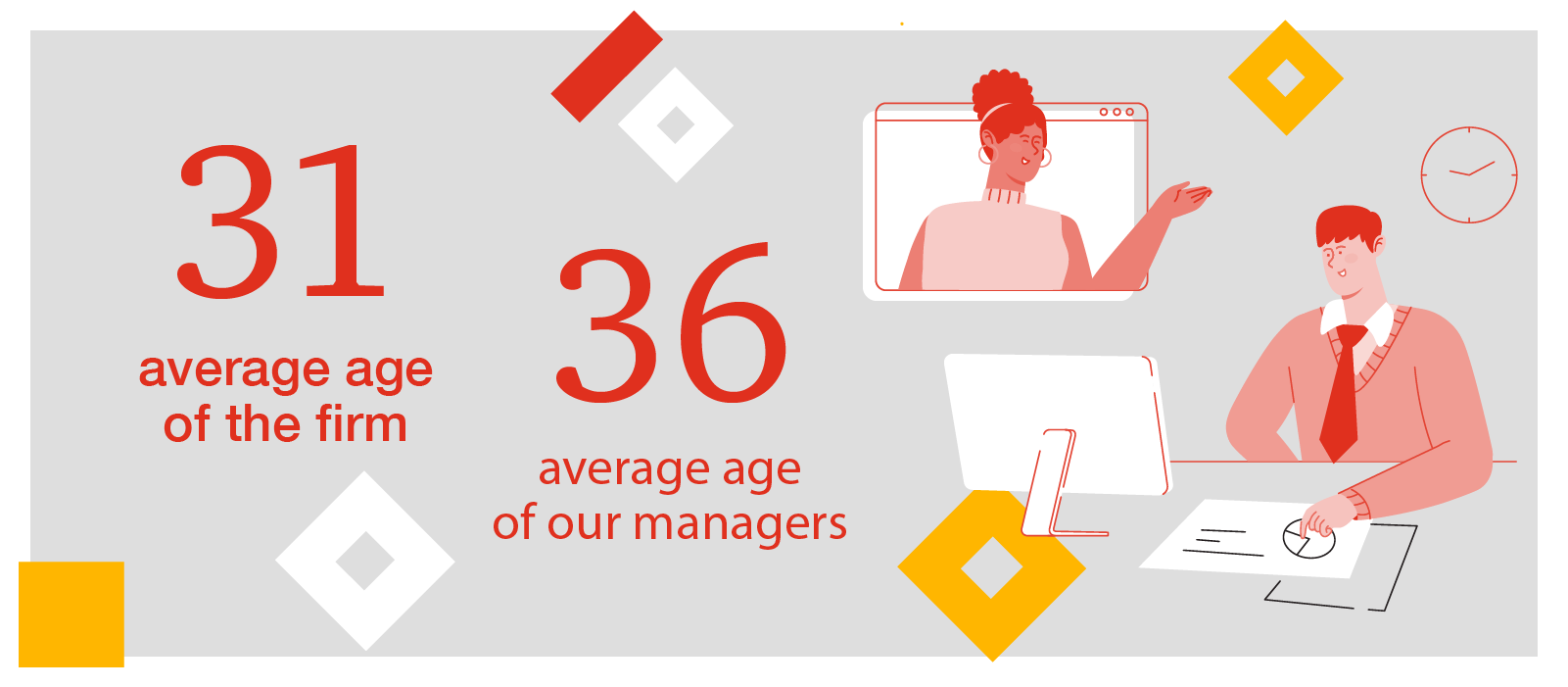 31

average age
of the firm

36

average age
of our managers