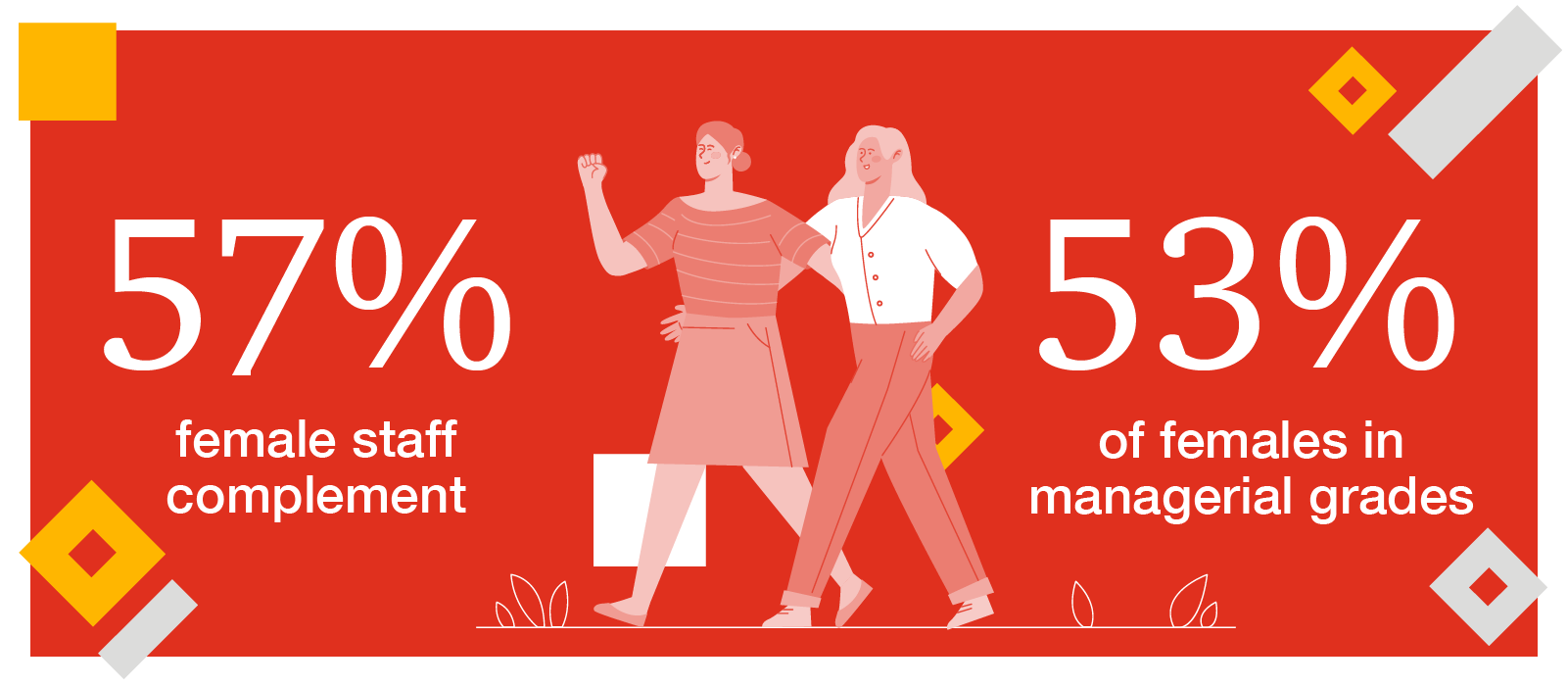 57%

female staff complement

53%

of females in managerial grades