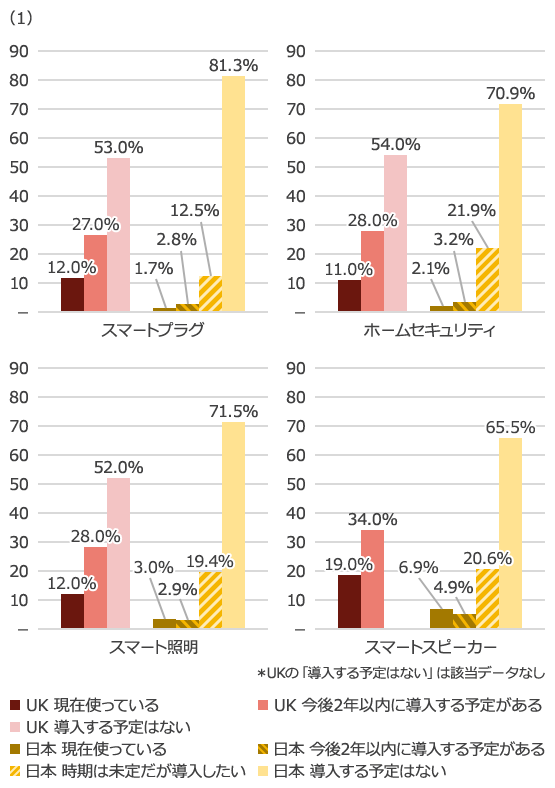 （1）

90
80
70
60
50
40
30
20
10
–

12.0%
27.0%
53.0%
1.7%
2.8%
12.5%
81.3%

スマートプラグ

90
80
70
60
50
40
30
20
10
–

11.0%
28.0%
54.0%
2.1%
3.2%
21.9%
70.9%

ホームセキュリティ

90
80
70
60
50
40
30
20
10
–

12.0%
28.0%
52.0%
3.0%
2.9%
19.4%
71.5%

スマート照明

90
80
70
60
50
40
30
20
10
–

19.0%
34.0%
6.9%
4.9%
20.6%
65.5%

スマートスピーカー

*UKの「導入する予定はない」は該当データなし

UK 現在使っている
UK 今後2年以内に導入する予定がある
UK 導入する予定はない
日本 現在使っている
日本 今後2年以内に導入する予定がある
日本 時期は未定だが導入したい
日本 導入する予定はない