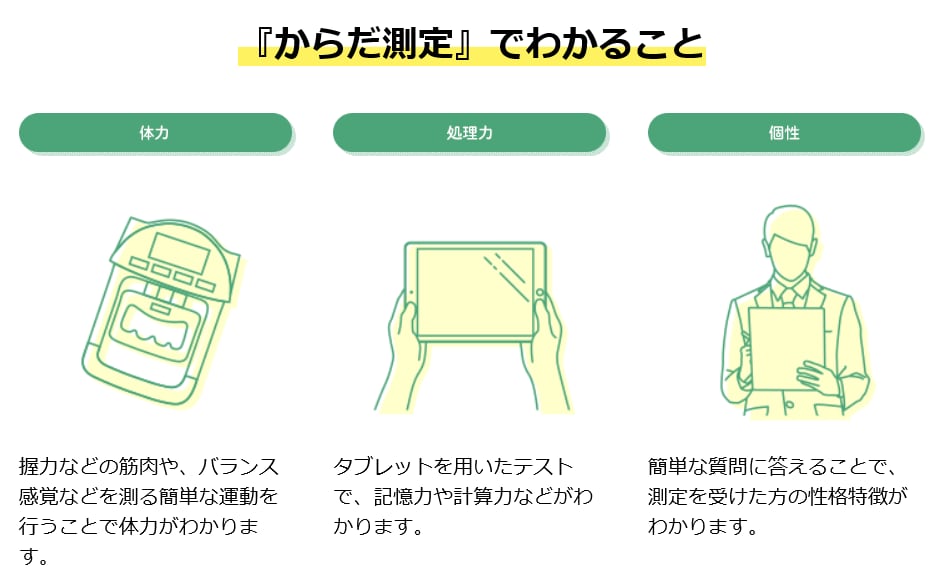 『からだ測定』でわかること

体力

握力などの筋肉や、バランス感覚などを測る簡単な運動を行うことで体力がわかります。

処理力

タブレットを用いたテストで、記憶力や計算力などがわかります。

個性

簡単な質問に答えることで、測定を受けた方の性格特徴がわかります。