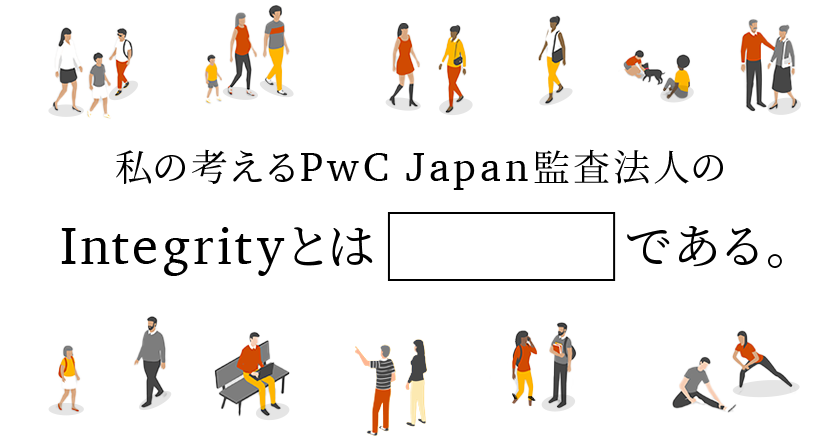 私の考えるPwC Japan監査法人の

Integrityとは　　　　である。