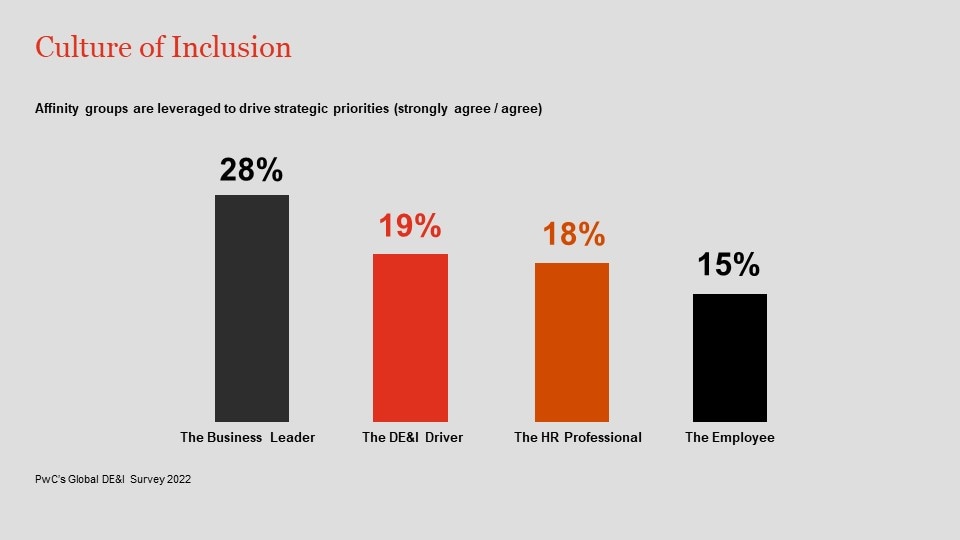 Culture of Inclusion

Affinity groups are leveraged to drive strategic priorities (strongly agree / agree)

28%

19%

18%

15%

The Business Leader

The DE&I Driver

The HR Professional

The Employee

PwC's Global DE&I Survey 2022