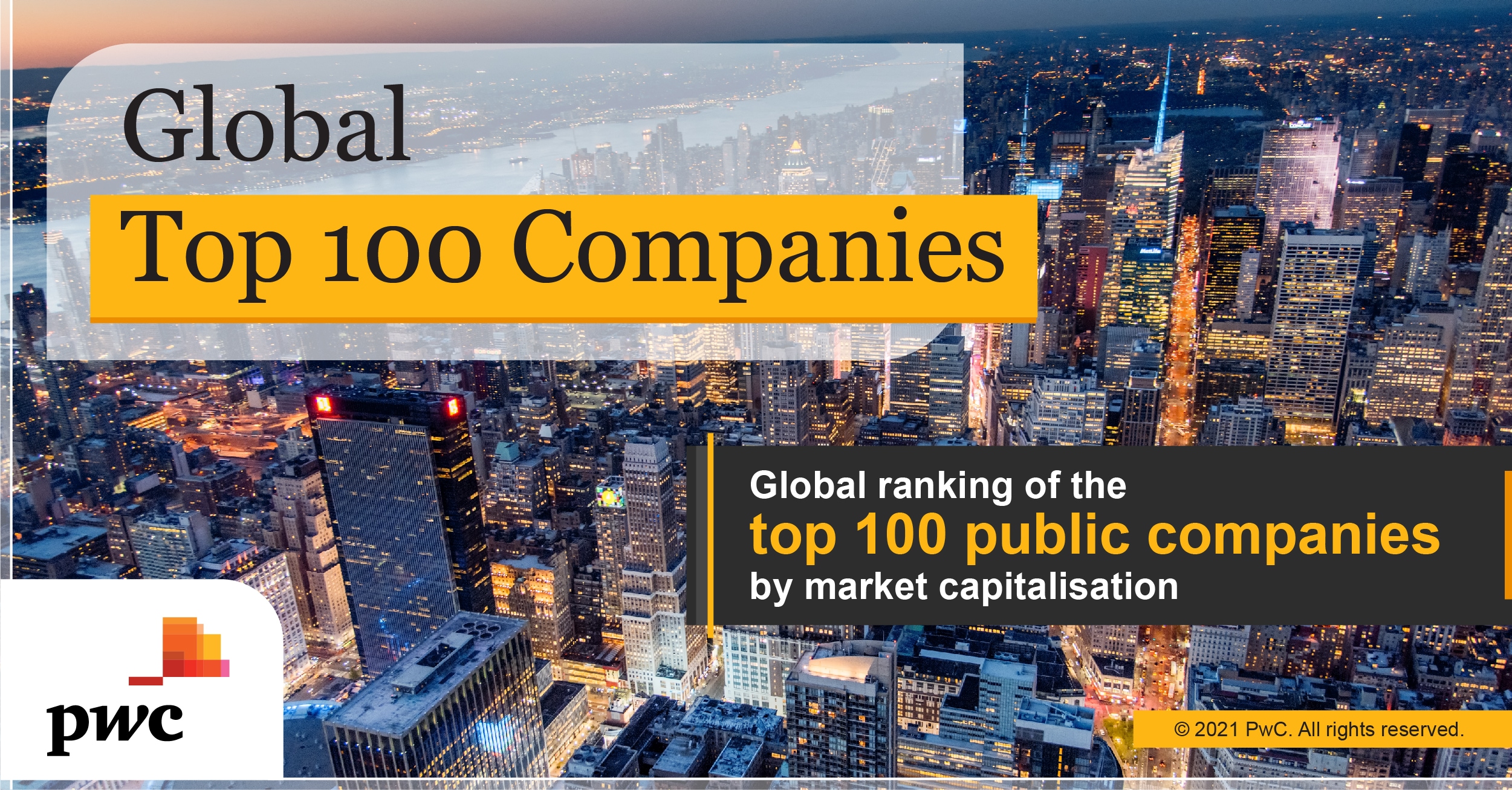 Global
Top 100 Companies

Global ranking of the
top 100 public companies
by market capitalisation

pwc

© 2021 PwC. All rights reserved.