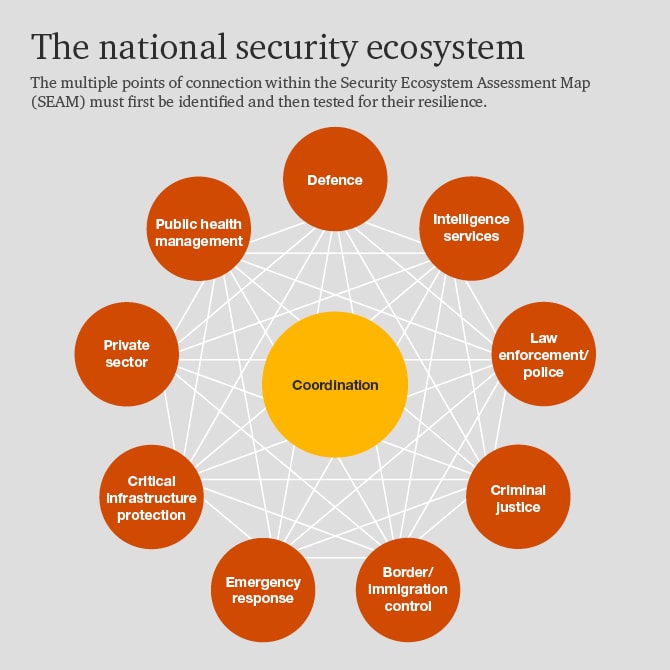 The national security ecosystem

The multiple points of connection within the Security Ecosystem Assessment Map (SEAM) must first be identified and then tested for their resilience.

Defence

Intelligence services

Law enforcement/ police

Criminal justice

Border/ immigration control

Emergency response

Critical infrastructure protection

Private sector

Public health management

Coordination