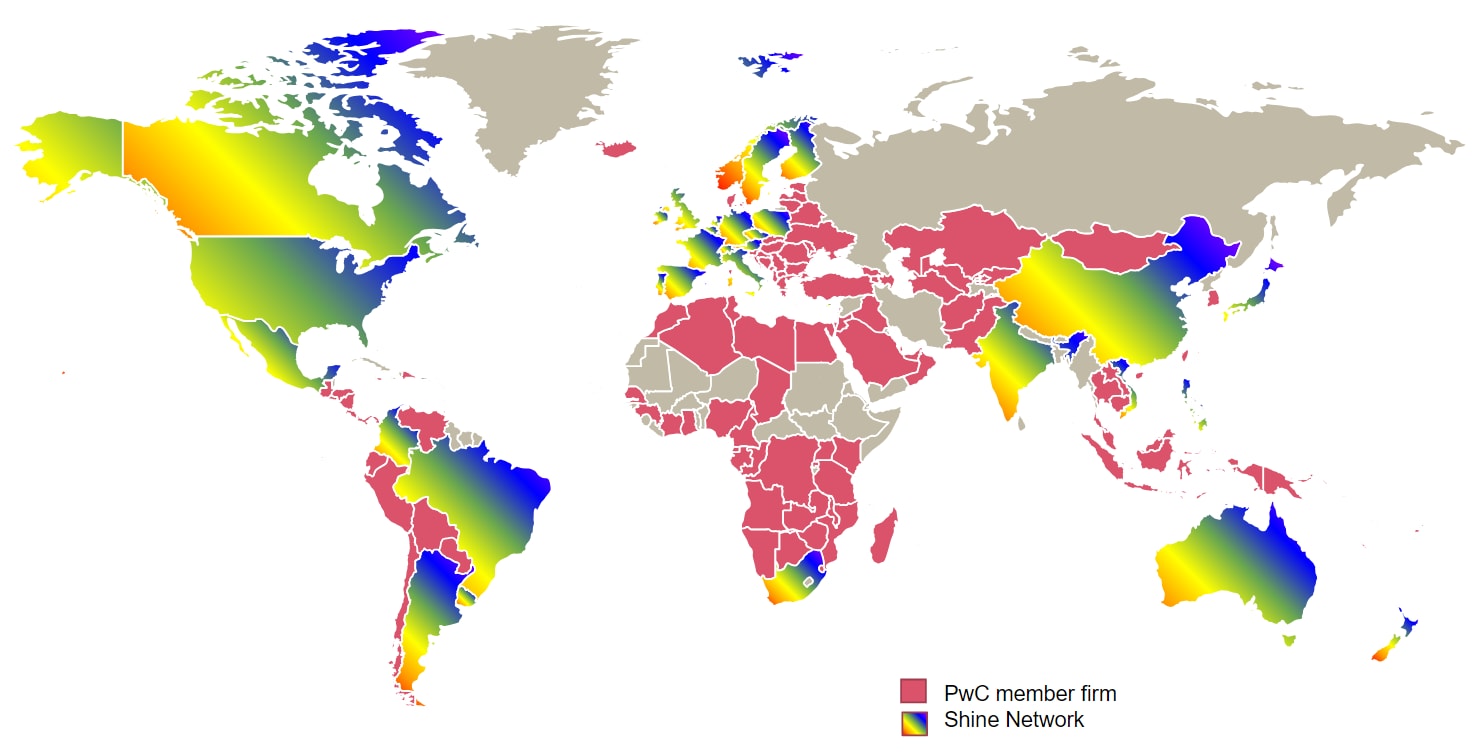 PwC member firm
Shine Network