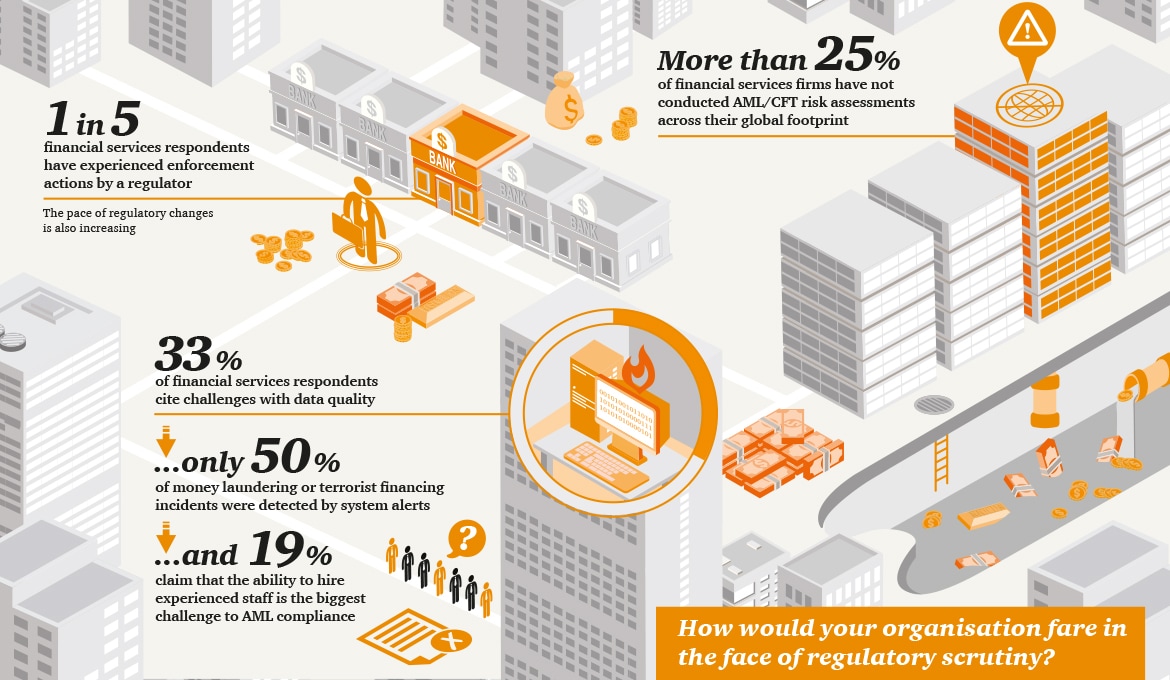 1 in 5
financial services respondents have experienced enforcement actions by a regulator

The pace of regulatory changes is also increasing

BANK

BANK

BANK

BANK

BANK

More than 25%
of financial services firms have not conducted AML/CFT risk assessments across their global footprint

33%
of financial services respondents cite challenges with data quality

...only 50%
of money laundering or terrorist financing incidents were detected by system alerts

...and 19%
claim that the ability to hire experienced staff is the biggest challenge to AML compliance

How would your organisation fare in the face of regulatory scrutiny?