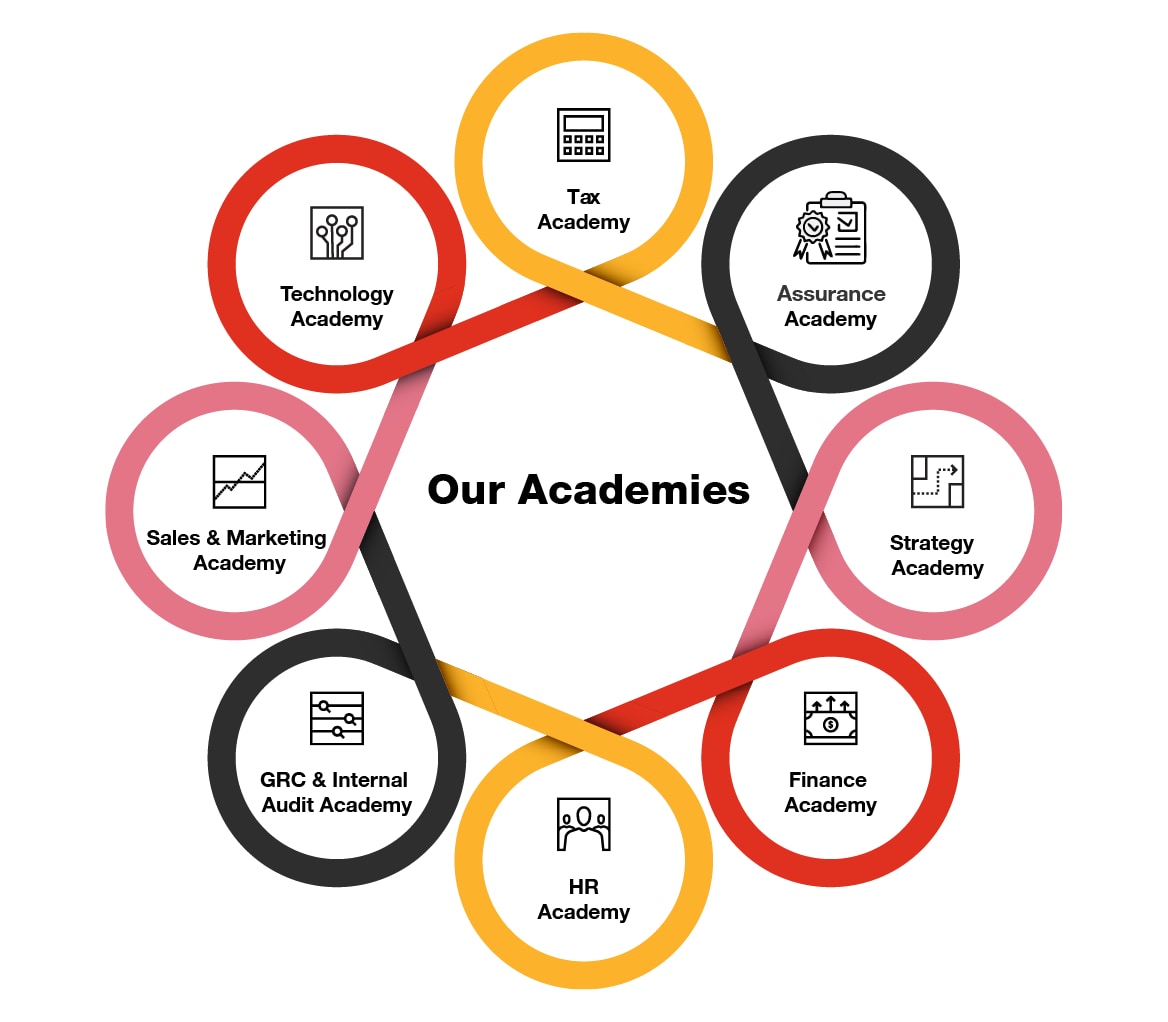 Our Academies

Tax Academy

Assurance Academy

Strategy Academy

Finance Academy

HR Academy

GRC & Internal Audit Academy

Sales & Marketing Academy

Technology Academy