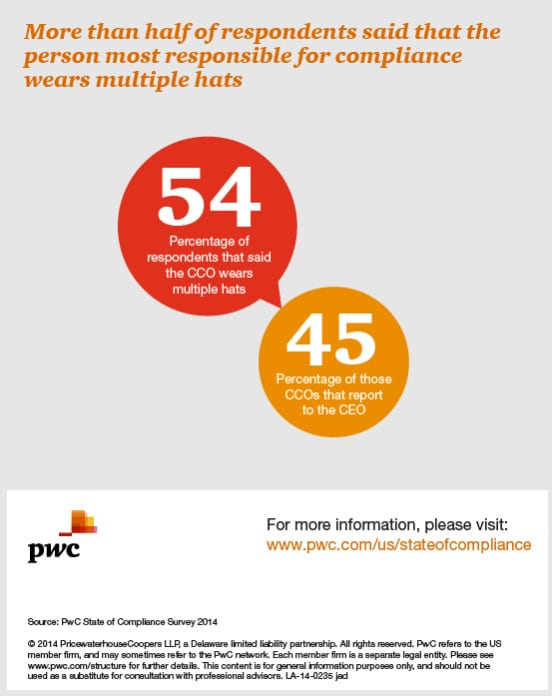 More than half of respondents said that the person most responsible for compliance wears multiple hats

54

Percentage of respondents that said the CCO wears multiple hats

45

Percentage of those CCOs that report to the CEO

pwc

For more information, please visit:
www.pwc.com/us/stateofcompliance

Source: PwC State of Compliance Survey 2014

© 2014 PricewaterhouseCoopers LLP, a Delaware limited liability partnership. All rights reserved. PwC refers to the US member firm, and may sometimes refer to the PwC network. Each member firm is a separate legal entity. Please see www.pwc.com/structure for further details. This content is for general information purposes only, and should not be used as a substitute for consultation with professional advisors. LA-14-0235 jad