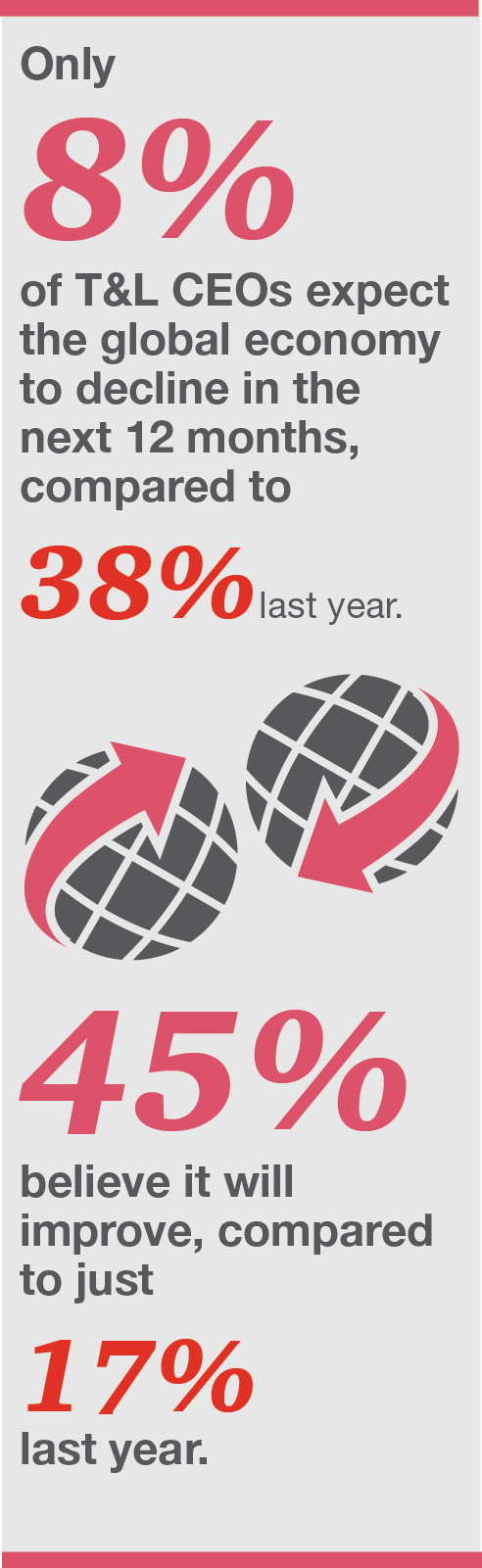 Only

8%

of T&L CEOs expect the global economy to decline in the next 12 months, compared to

38% last year.

45%

believe it will improve, compared to just

17%

last year.