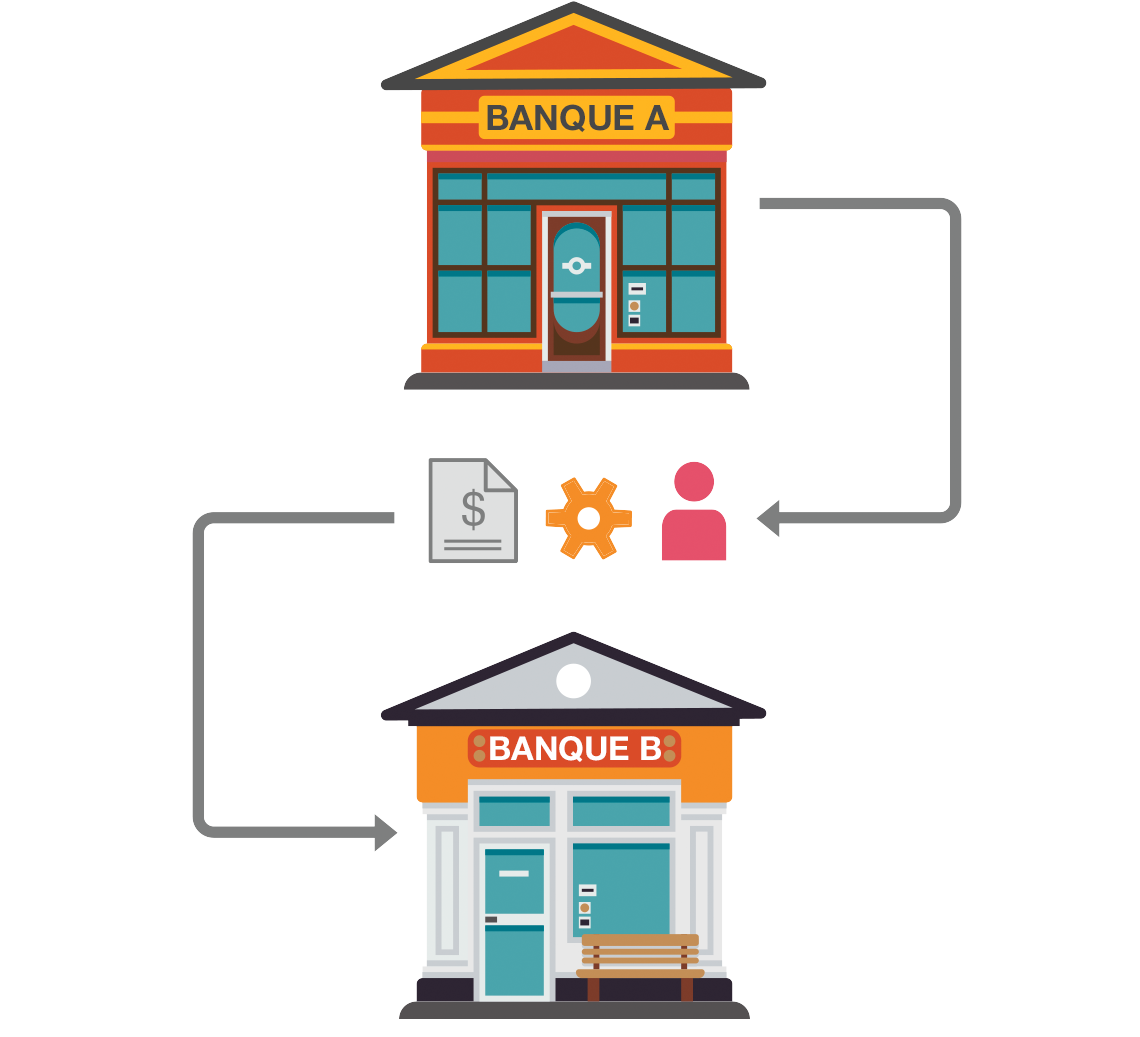 BANQUE A

$

BANQUE B