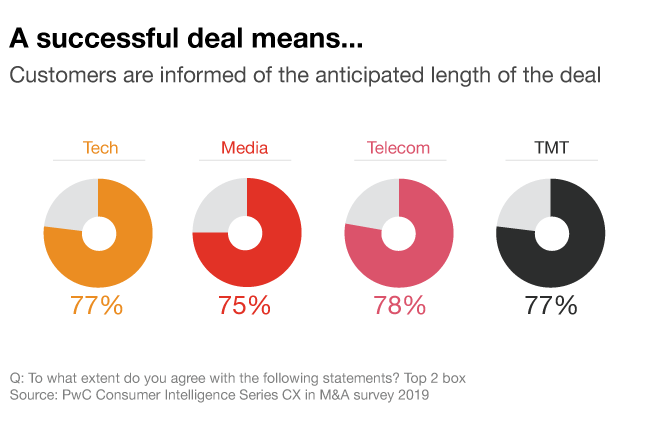 A successful deal means...

Customers are informed of the anticipated length of the deal

Tech
77%

Media
75%

Telecom
78%

TMT
77%

Q: To what extent do you agree with the following statements? Top 2 box
Source: PwC Consumer Intelligence Series CX in M&A survey 2019