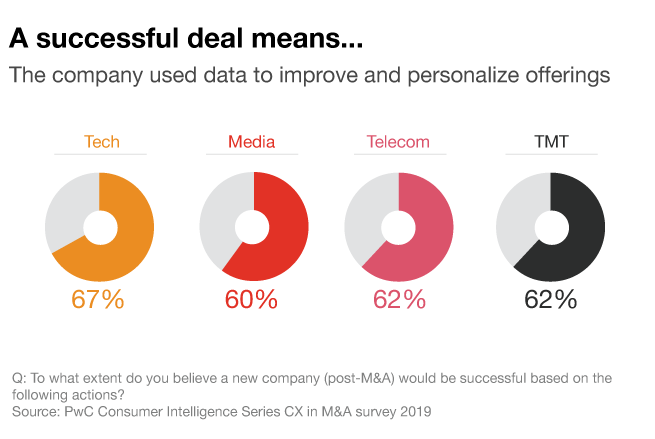 A successful deal means...

The company used data to improve and personalize offerings

Tech

67%

Media

60%

Telecom

62%

TMT

62%

Q: To what extent do you believe a new company (post-M&A) would be successful based on the following actions?
Source: PwC Consumer Intelligence Series CX in M&A survey 2019