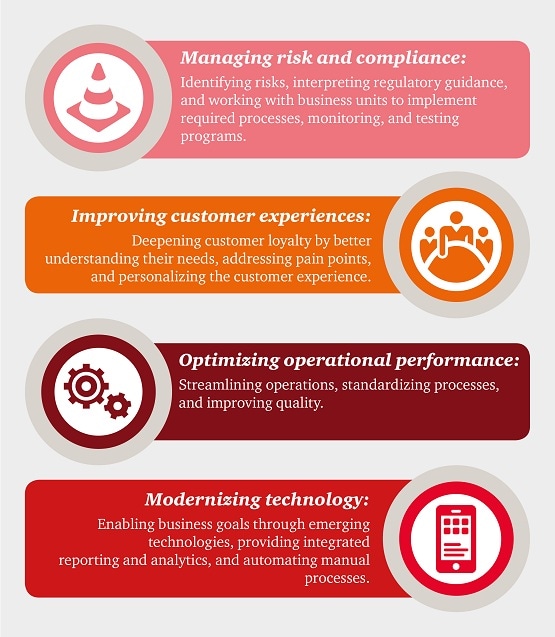 Managing risk and compliance:
Identifying risks, interpreting regulatory guidance, and working with business units to implement required processes, monitoring, and testing programs.

Improving customer experiences:
Deepening customer loyalty by better understanding their needs, addressing pain points, and personalizing the customer experience.

Optimizing operational performance:
Streamlining operations, standardizing processes, and improving quality.

Modernizing technology:
Enabling business goals through emerging technologies, providing integrated reporting and analytics, and automating manual processes.